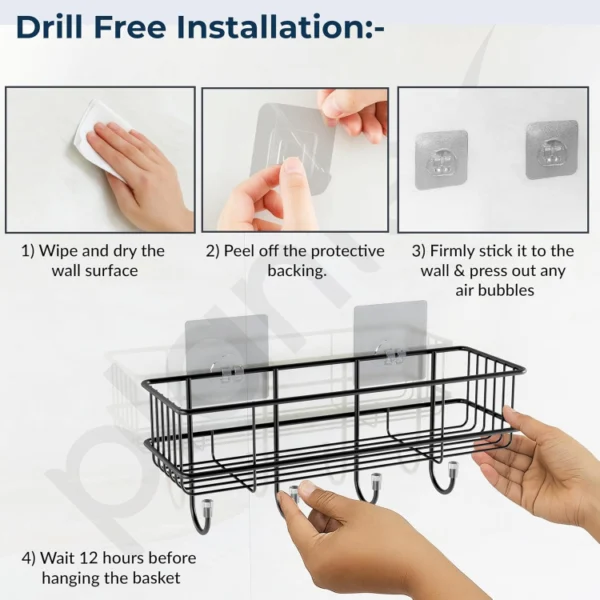 Drill Free Installation:-

1) Wipe and dry the wall surface

2) Peel off the protective backing.

3) Firmly stick it to the wall & press out any air bubbles

4) Wait 12 hours before hanging the basket